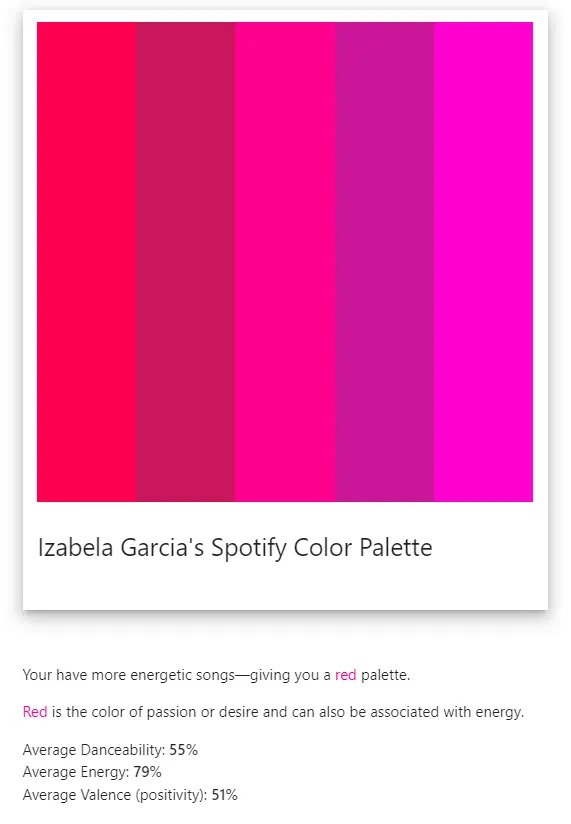 Izabela Garcia's Spotify Color Palette

Your have more energetic songs—giving you a red palette.

Red is the color of passion or desire and can also be associated with energy.

Average Danceability: 55%
Average Energy: 79%
Average Valence (positivity): 51%